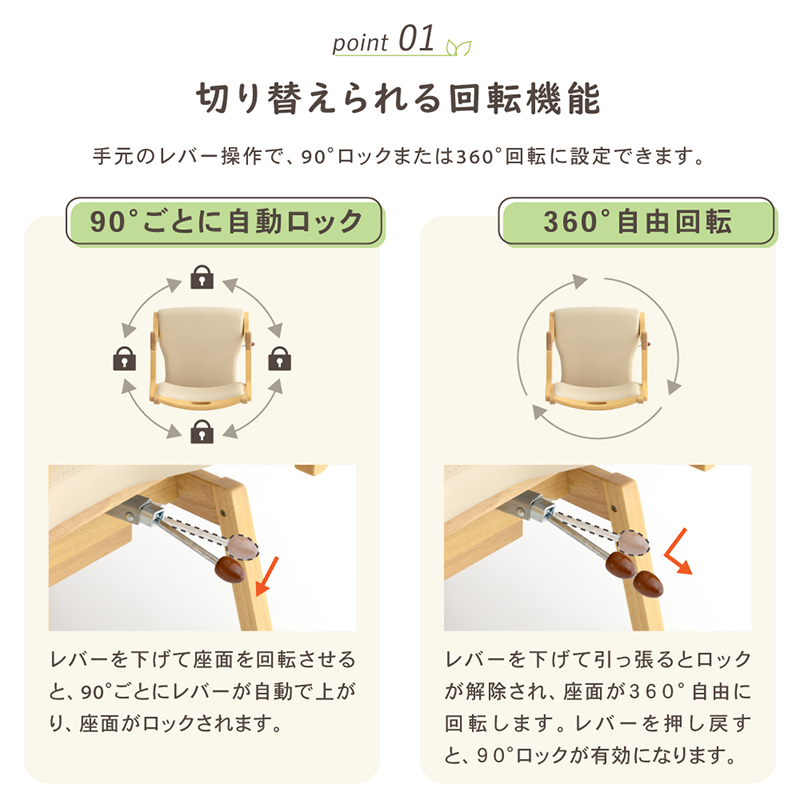 point 01

切り替えられる回転機能

手元のレバー操作で、90°ロックまたは360°回転に設定できます。

90°ごとに自動ロック

レバーを下げて座面を回転させると、90°ごとにレバーが自動で上がり、座面がロックされます。

360°自由回転

レバーを下げて引っ張るとロックが解除され、座面が360°自由に回転します。レバーを押し戻すと、90°ロックが有効になります。