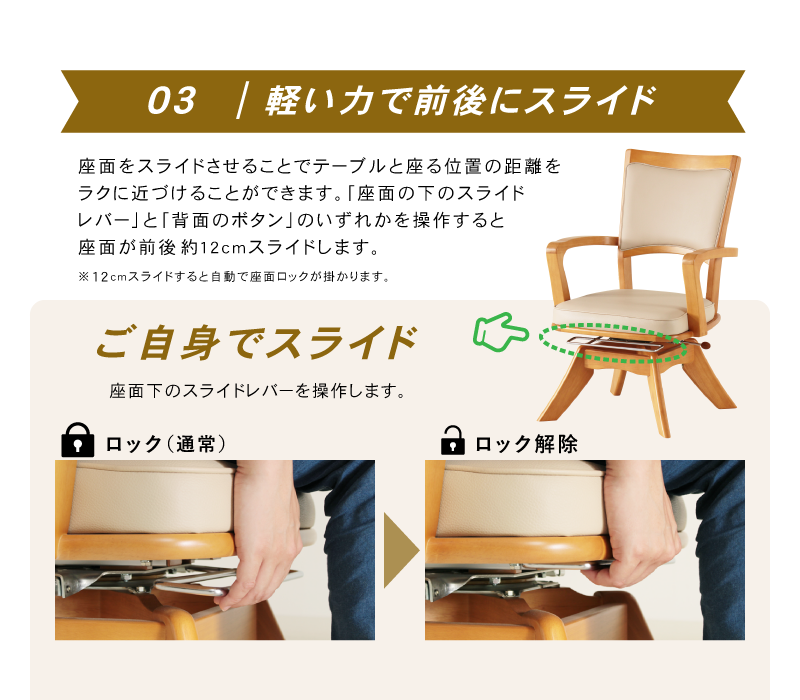 03 ｜軽い力で前後にスライド

座面をスライドさせることでテーブルと座る位置の距離をラクに近づけることができます。「座面の下のスライドレバー」と「背面のボタン」のいずれかを操作すると座面が前後約12cmスライドします。

※12cmスライドすると自動で座面ロックが掛かります。

ご自身でスライド

座面下のスライドレバーを操作します。

ロック（通常）

ロック解除