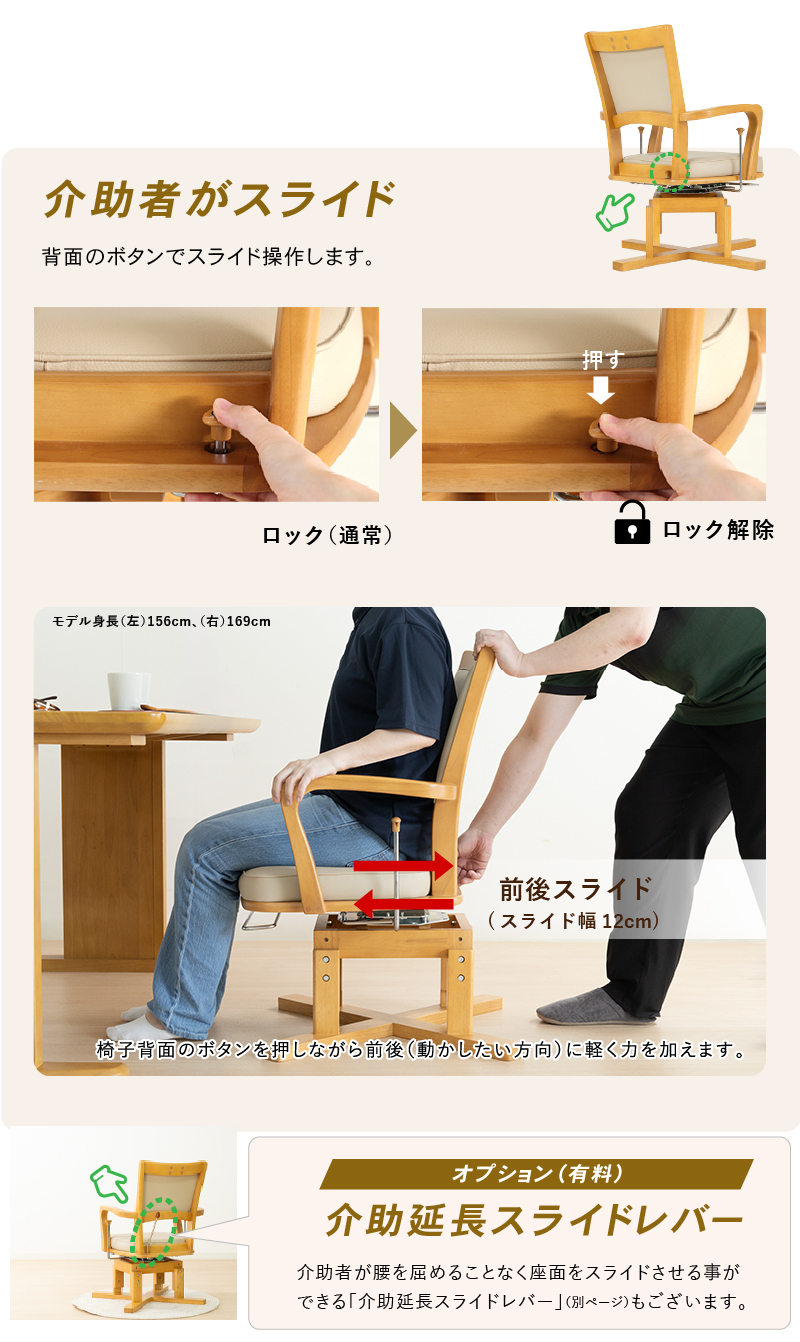 介助者がスライド

背面のボタンでスライド操作します。

押す

ロック（通常）

ロック解除

モデル身長（左）156cm、（右）169cm

前後スライド
（スライド幅 12cm）

椅子背面のボタンを押しながら前後（動かしたい方向）に軽く力を加えます。

オプション（有料）

介助延長スライドレバー

介助者が腰を屈めることなく座面をスライドさせる事ができる「介助延長スライドレバー」（別ページ）もございます。