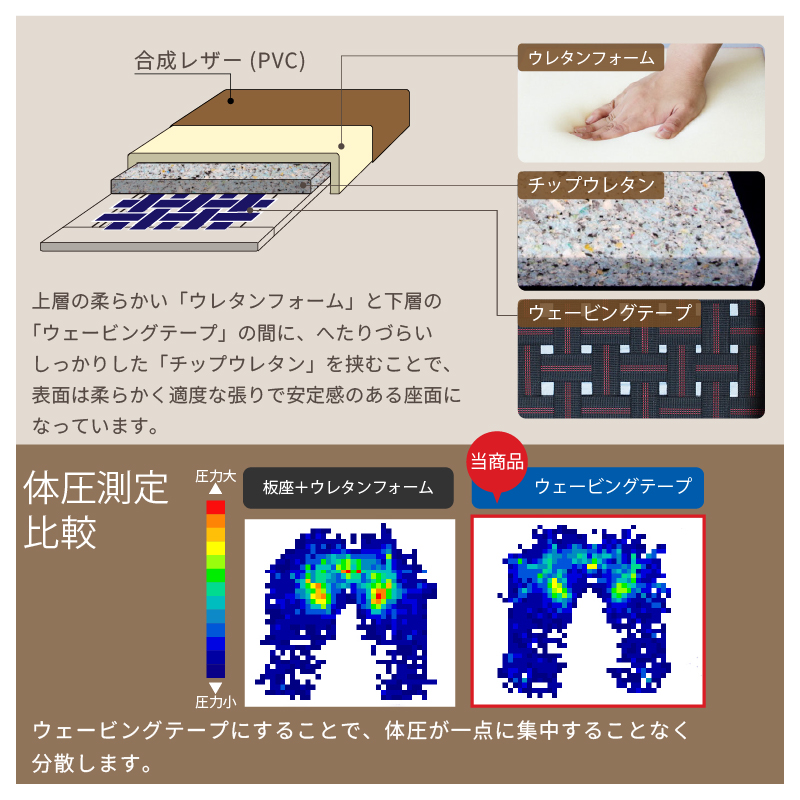 合成レザー (PVC)

ウレタンフォーム

チップウレタン

ウェービングテープ

上層の柔らかい「ウレタンフォーム」と下層の「ウェービングテープ」の間に、へたりづらいしっかりした「チップウレタン」を挟むことで、表面は柔らかく適度な張りで安定感のある座面になっています。

体圧測定比較

圧力大

圧力小

板座+ウレタンフォーム

当商品

ウェービングテープ

ウェービングテープにすることで、体圧が一点に集中することなく分散します。